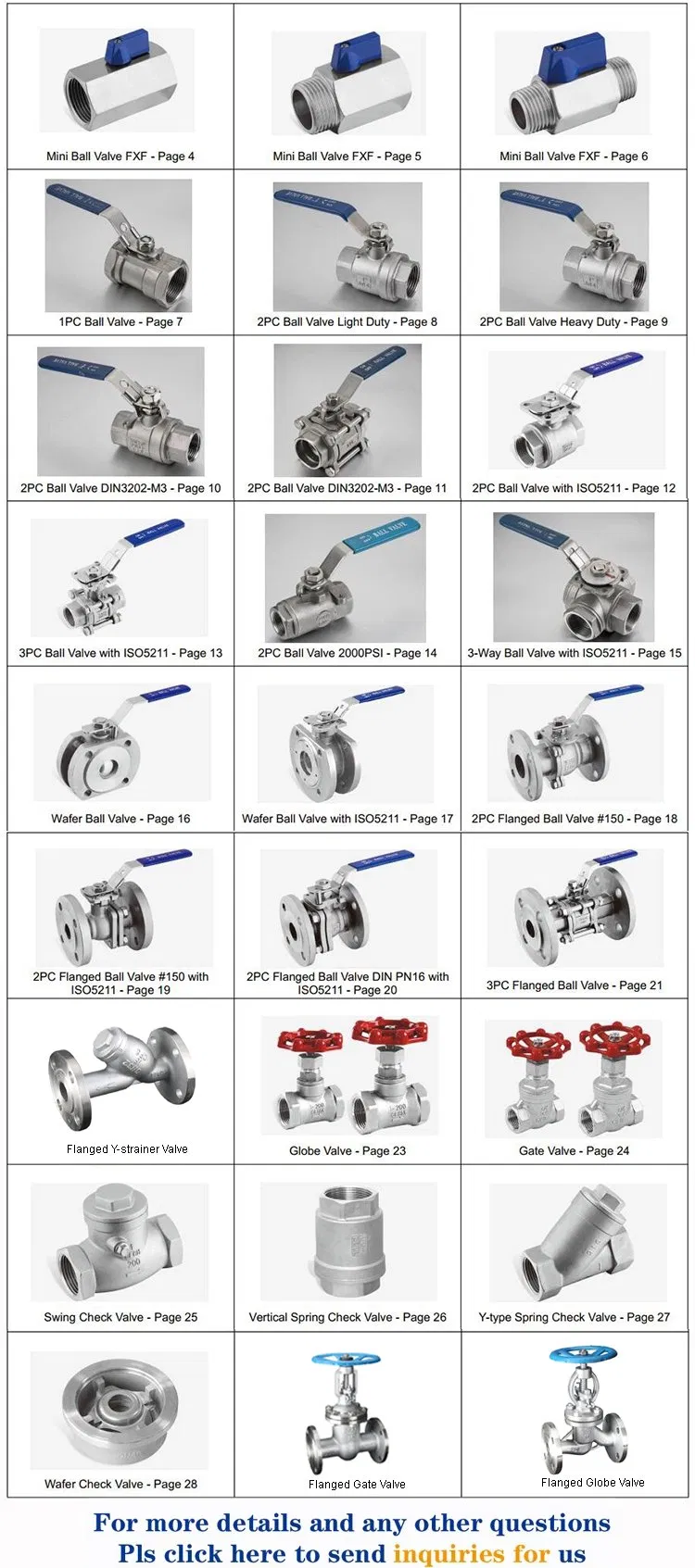 | | | |
|---|---|---|
| Mini Ball Valve FXF - Page 4 | Mini Ball Valve FXF - Page 5 | Mini Ball Valve FXF - Page 6 |
| 1PC Ball Valve - Page 7 | 2PC Ball Valve Light Duty - Page 8 | 2PC Ball Valve Heavy Duty - Page 9 |
| 2PC Ball Valve DIN3202-M3 - Page 10 | 2PC Ball Valve DIN3202-M3 - Page 11 | 2PC Ball Valve with ISO5211 - Page 12 |
| 3PC Ball Valve with ISO5211 - Page 13 | 2PC Ball Valve 2000PSI - Page 14 | 3-Way Ball Valve with ISO5211 - Page 15 |
| Wafer Ball Valve - Page 16 | Wafer Ball Valve with ISO5211 - Page 17 | 2PC Flanged Ball Valve #150 - Page 18 |
| 2PC Flanged Ball Valve #150 with ISO5211 - Page 19 | 2PC Flanged Ball Valve DIN PN16 with ISO5211 - Page 20 | 3PC Flanged Ball Valve - Page 21 |
| Flanged Y-strainer Valve | Globe Valve - Page 23 | Gate Valve - Page 24 |
| Swing Check Valve - Page 25 | Vertical Spring Check Valve - Page 26 | Y-type Spring Check Valve - Page 27 |
| Wafer Check Valve - Page 28 | Flanged Gate Valve | Flanged Globe Valve |

For more details and any other questions
Pls click here to send inquiries for us