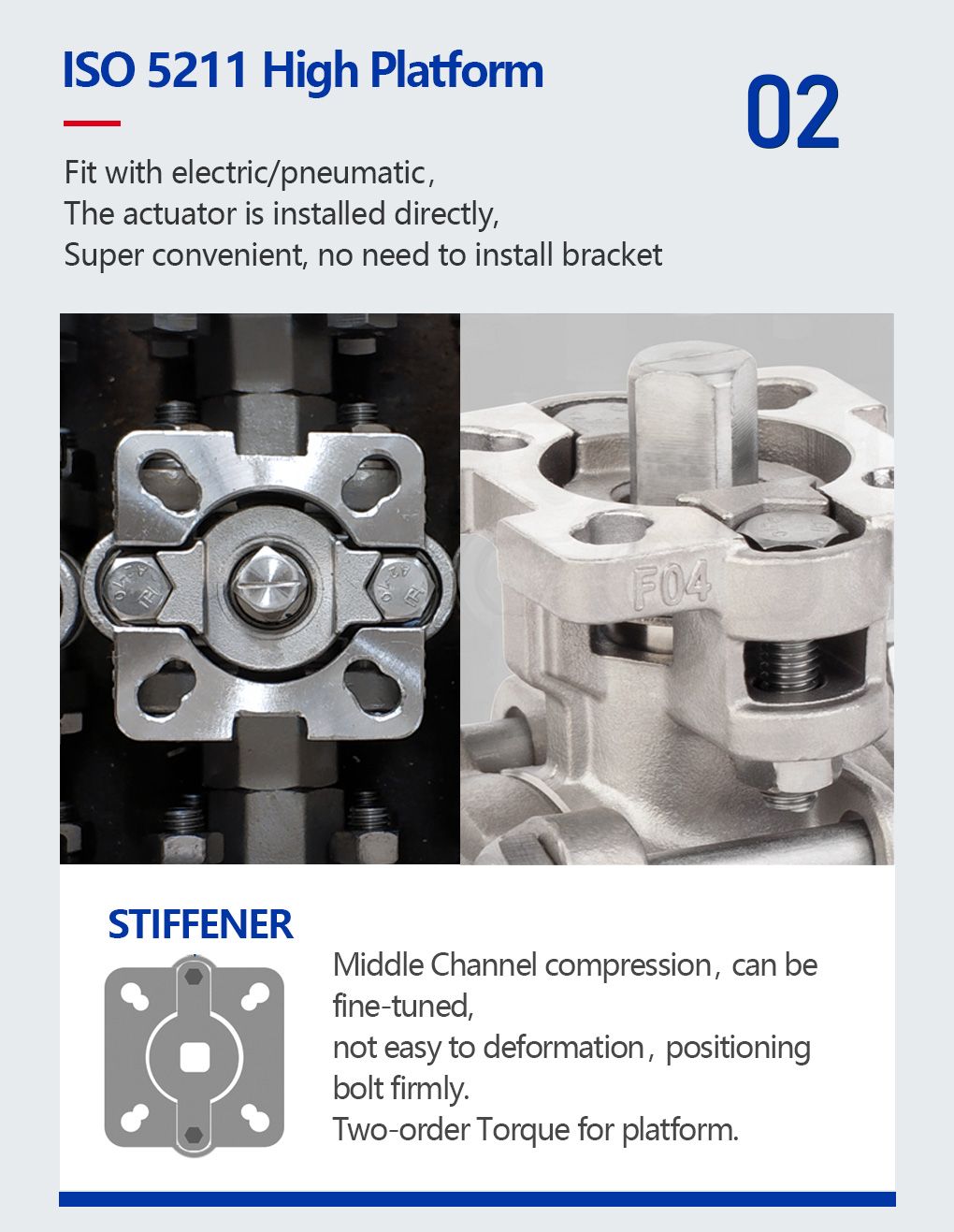 ISO 5211 High Platform

02

Fit with electric/pneumatic,
The actuator is installed directly,
Super convenient, no need to install bracket

F04

STIFFENER

Middle Channel compression, can be fine-tuned,
not easy to deformation, positioning bolt firmly.
Two-order Torque for platform.