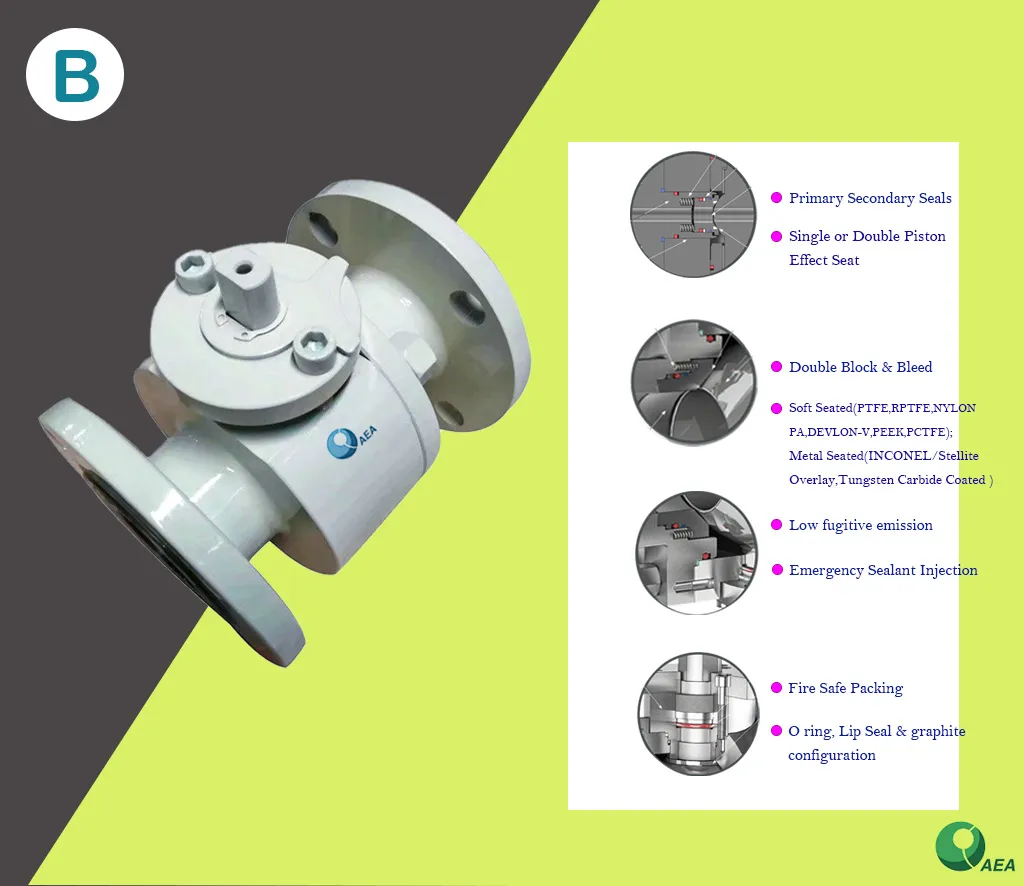 B

AEA

Primary Secondary Seals

Single or Double Piston Effect Seat

Double Block & Bleed

Soft Seated(PTFE,RPTFE,NYLON PA,DEVLON-V,PEEK,PCTFE); Metal Seated(INCONEL/Stellite Overlay,Tungsten Carbide Coated )

Low fugitive emission

Emergency Sealant Injection

Fire Safe Packing

O ring, Lip Seal & graphite configuration

AEA