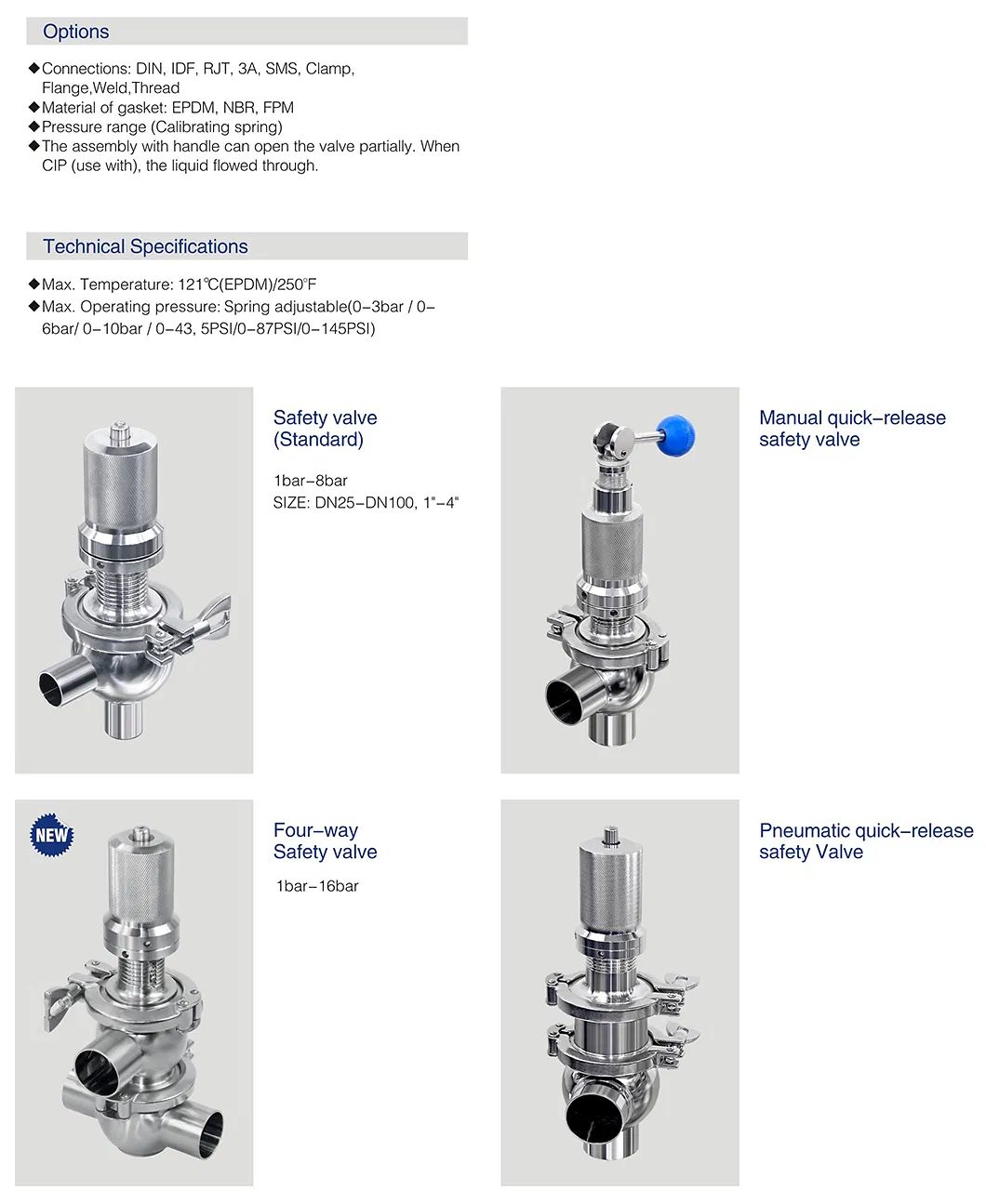 Options

◆Connections: DIN, IDF, RJT, 3A, SMS, Clamp, Flange,Weld,Thread
◆Material of gasket: EPDM, NBR, FPM
◆Pressure range (Calibrating spring)
◆The assembly with handle can open the valve partially. When CIP (use with), the liquid flowed through.

Technical Specifications

◆Max. Temperature: 121℃(EPDM)/250°F
◆Max. Operating pressure: Spring adjustable(0–3bar / 0–6bar/ 0–10bar / 0–43, 5PSI/0–87PSI/0–145PSI)

Safety valve (Standard)

1bar–8bar
SIZE: DN25–DN100, 1"–4"

Manual quick–release safety valve

NEW

Four–way Safety valve

1bar–16bar

Pneumatic quick–release safety Valve