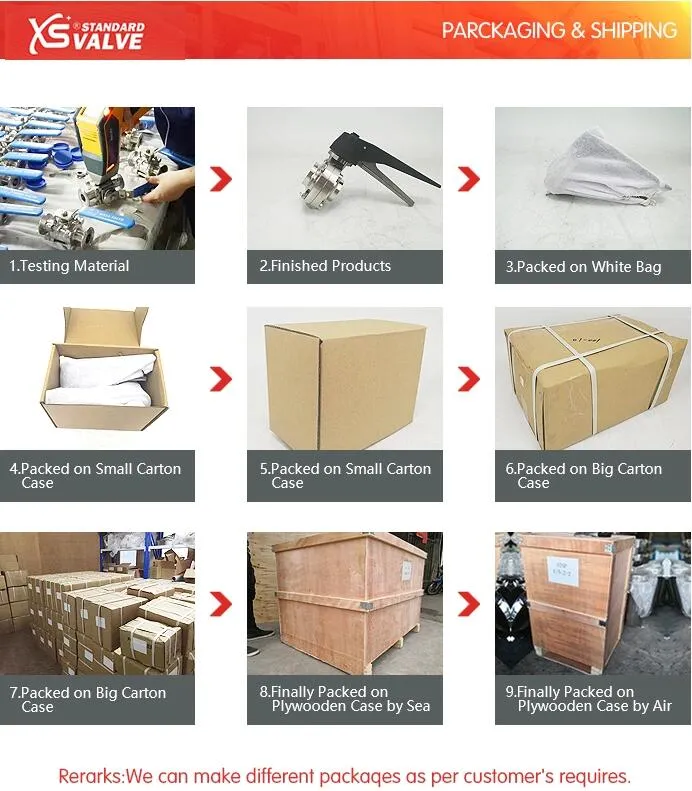 XS STANDARD VALVE

PARCKAGING & SHIPPING

1.Testing Material

2.Finished Products

3.Packed on White Bag

4.Packed on Small Carton Case

5.Packed on Small Carton Case

6.Packed on Big Carton Case

7.Packed on Big Carton Case

8.Finally Packed on Plywooden Case by Sea

9.Finally Packed on Plywooden Case by Air

Rerarks:We can make different packaqes as per customer's requires.